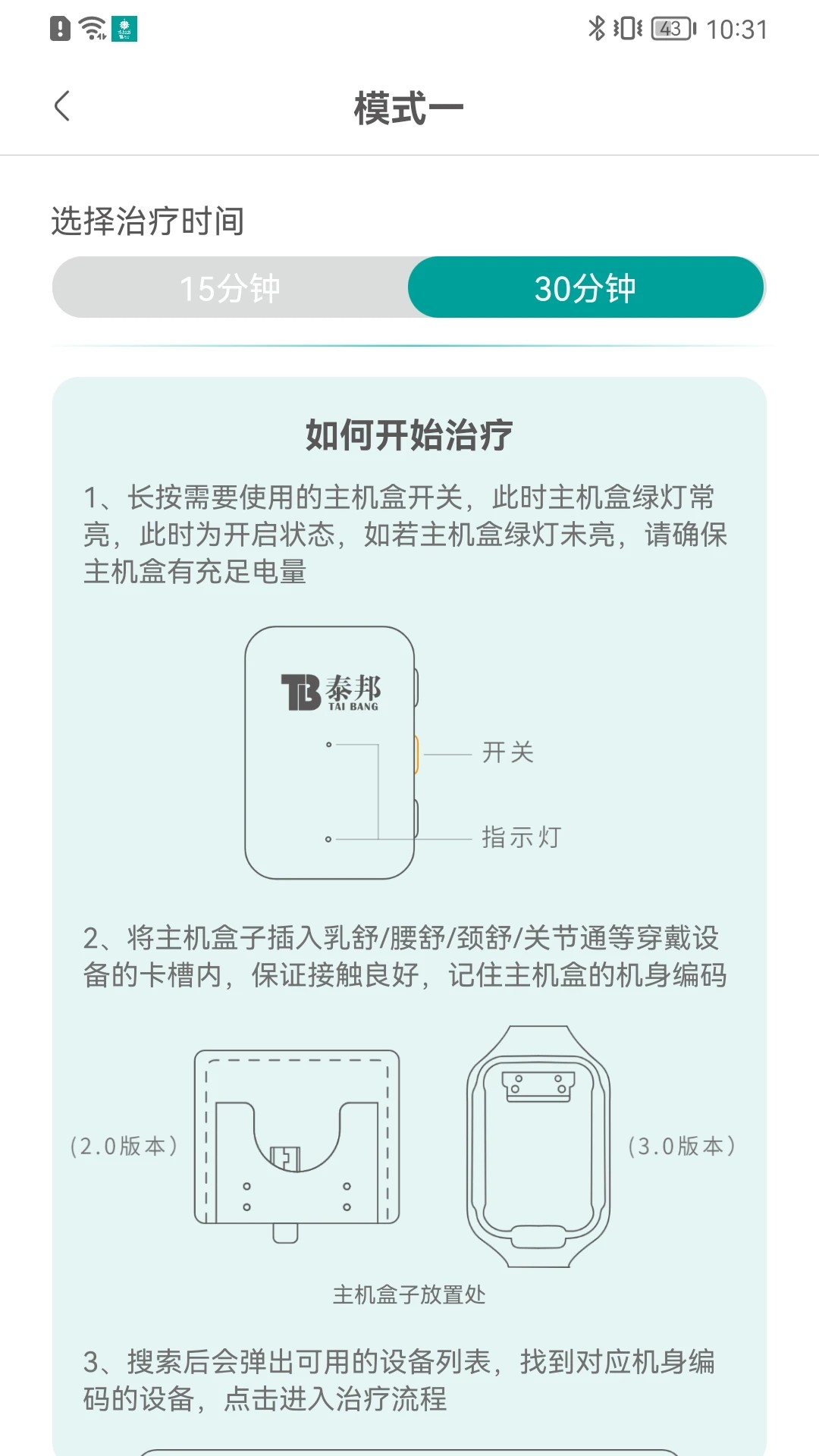 43 10:31

模式一

选择治疗时间

15分钟 30分钟

如何开始治疗

1、长按需要使用的主机盒开关，此时主机盒绿灯常亮，此时为开启状态，如若主机盒绿灯未亮，请确保主机盒有充足电量

TB 泰邦 TAI BANG

开关

指示灯

2、将主机盒子插入乳舒/腰舒/颈舒/关节通等穿戴设备的卡槽内，保证接触良好，记住主机盒的机身编码

(2.0版本)

(3.0版本)

主机盒子放置处

3、搜索后会弹出可用的设备列表，找到对应机身编码的设备，点击进入治疗流程