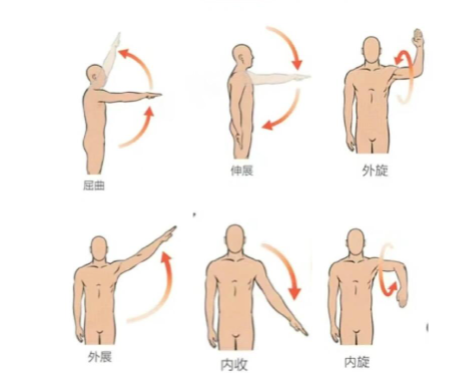 屈曲

伸展

外旋

外展

内收

内旋